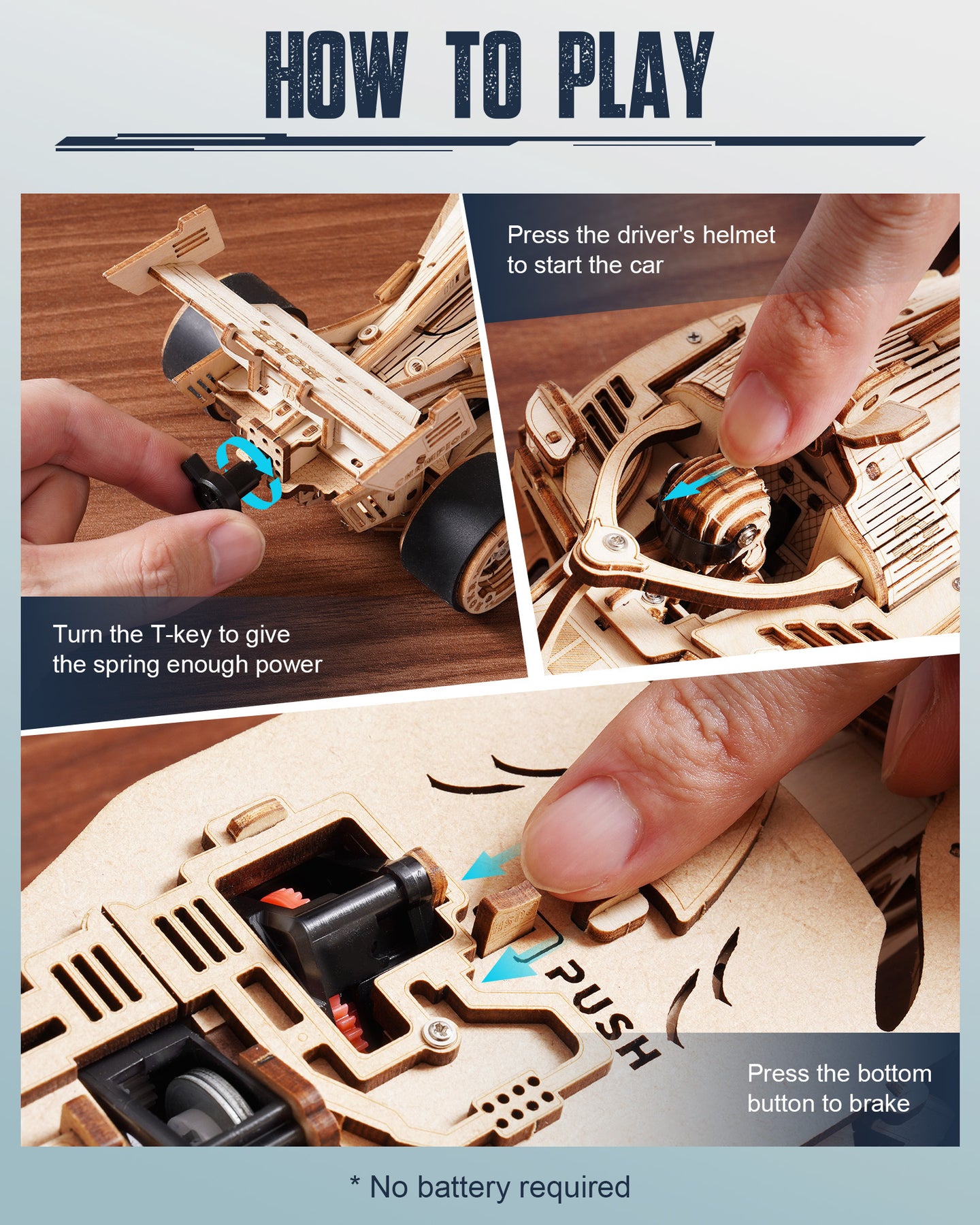 HOW TO PLAY

Press the driver's helmet to start the car

Turn the T-key to give the spring enough power

PUSH

Press the bottom button to brake

* No battery required